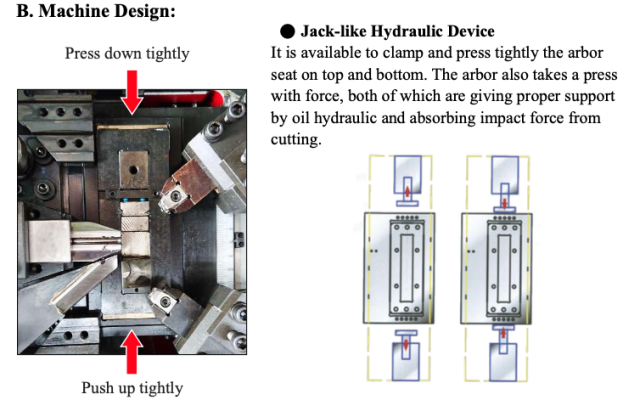 B. Machine Design:

Press down tightly

Push up tightly

● Jack-like Hydraulic Device

It is available to clamp and press tightly the arbor seat on top and bottom. The arbor also takes a press with force, both of which are giving proper support by oil hydraulic and absorbing impact force from cutting.